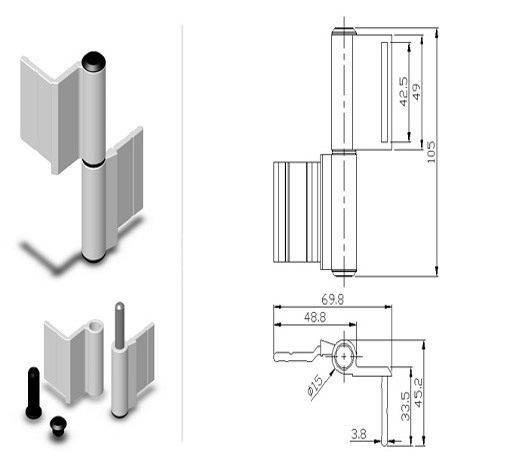 42.5
49
105
69.8
48.8
ø15
33.5
45.2
3.8